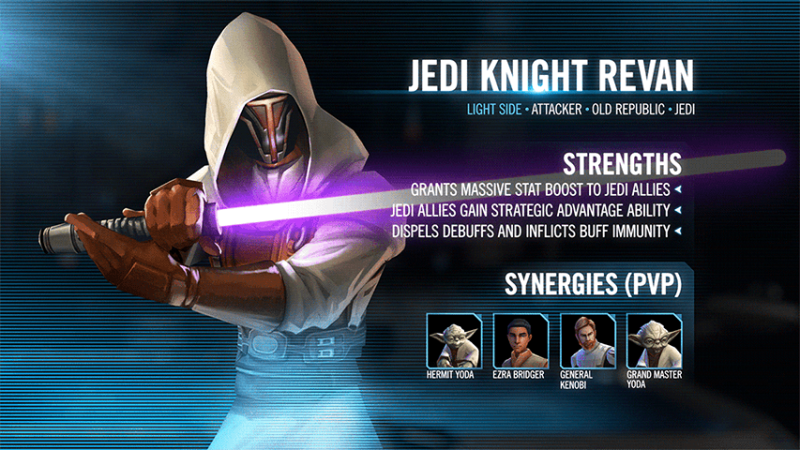 JEDI KNIGHT REVAN

LIGHT SIDE • ATTACKER • OLD REPUBLIC • JEDI

STRENGTHS

GRANTS MASSIVE STAT BOOST TO JEDI ALLIES

JEDI ALLIES GAIN STRATEGIC ADVANTAGE ABILITY

DISPELS DEBUFFS AND INFLICTS BUFF IMMUNITY

SYNERGIES (PVP)

HERMIT YODA

EZRA BRIDGER

GENERAL KENOBI

GRAND MASTER YODA